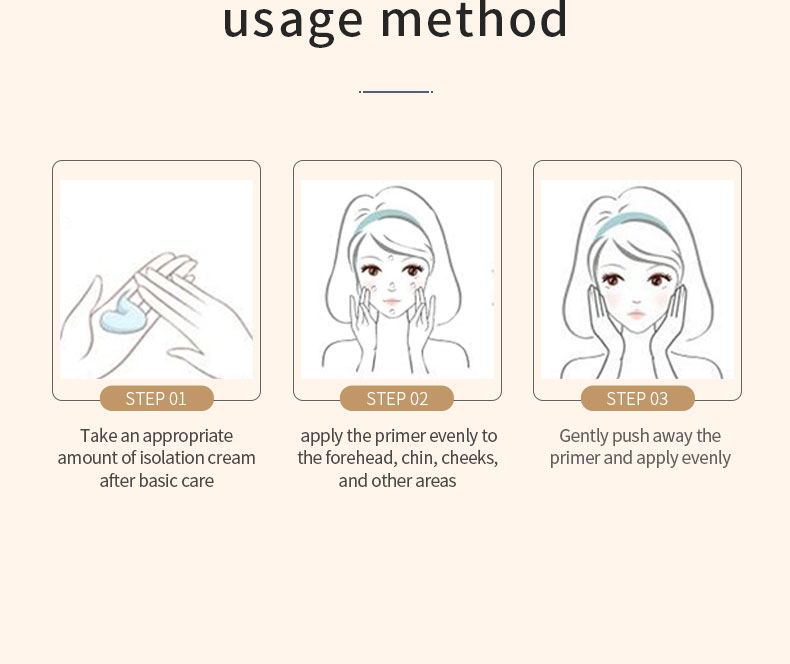 usage method

STEP 01

Take an appropriate amount of isolation cream after basic care

STEP 02

apply the primer evenly to the forehead, chin, cheeks, and other areas

STEP 03

Gently push away the primer and apply evenly