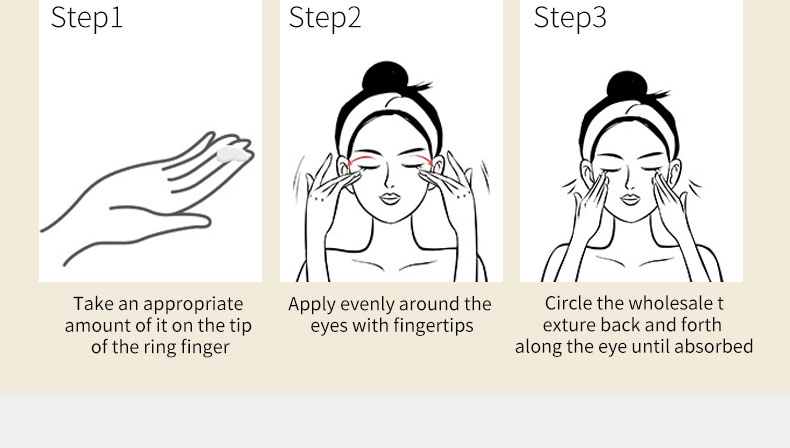 Step1

Take an appropriate amount of it on the tip of the ring finger

Step2

Apply evenly around the eyes with fingertips

Step3

Circle the wholesale t exture back and forth along the eye until absorbed